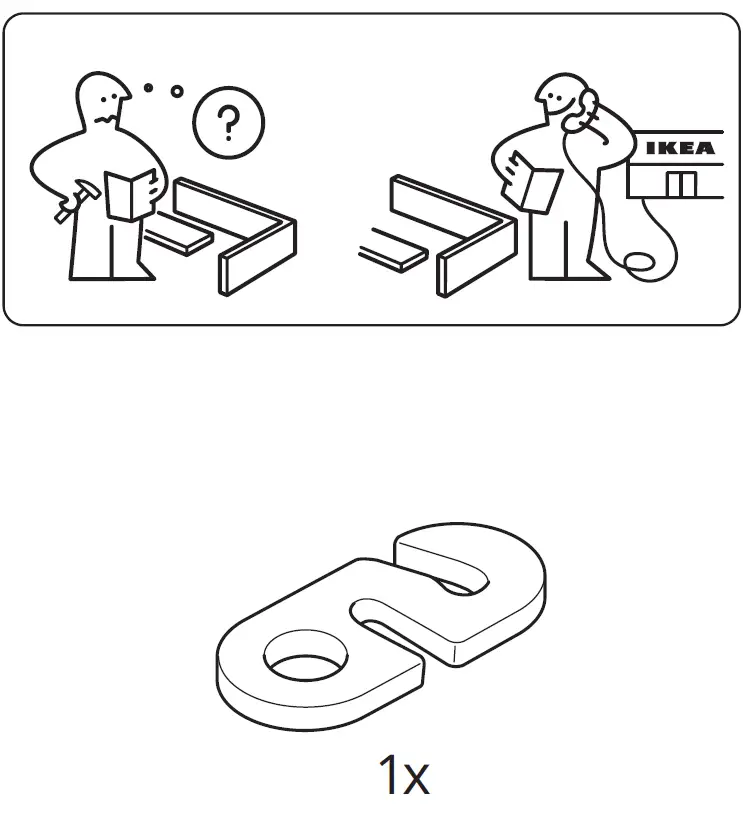 ?

IKEA

1x