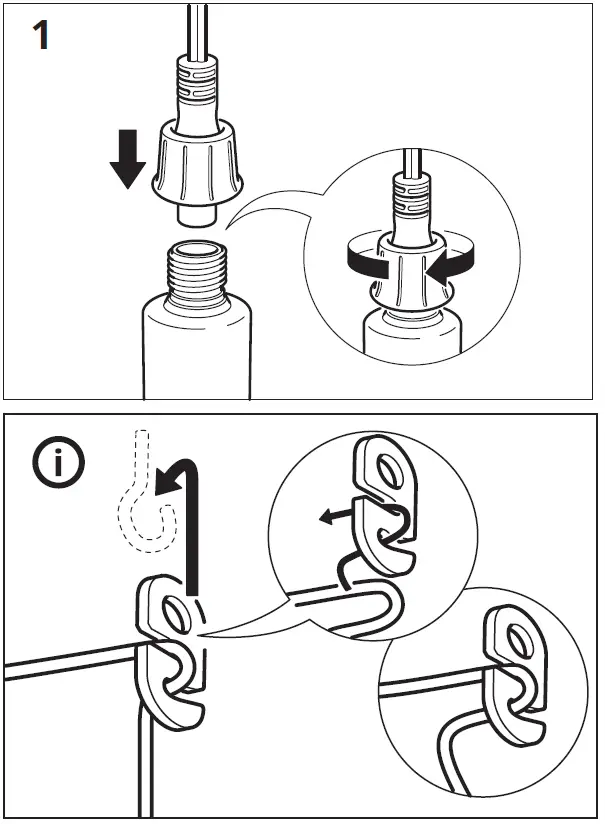 1

i