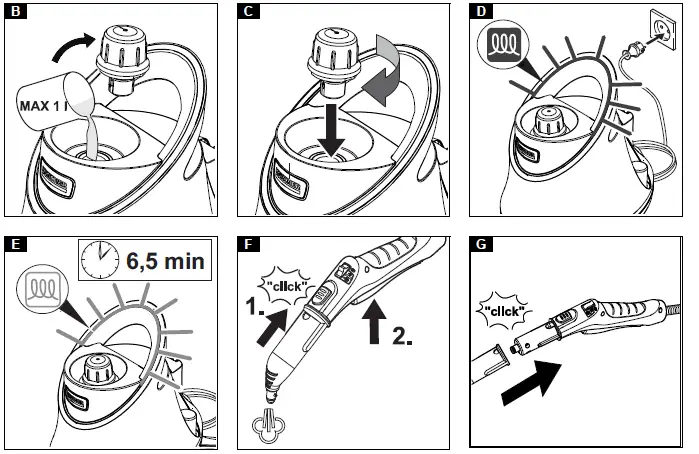 B

MAX 1 l

C

D

E

6,5 min

F

"click"

1.

2.

G

"click"