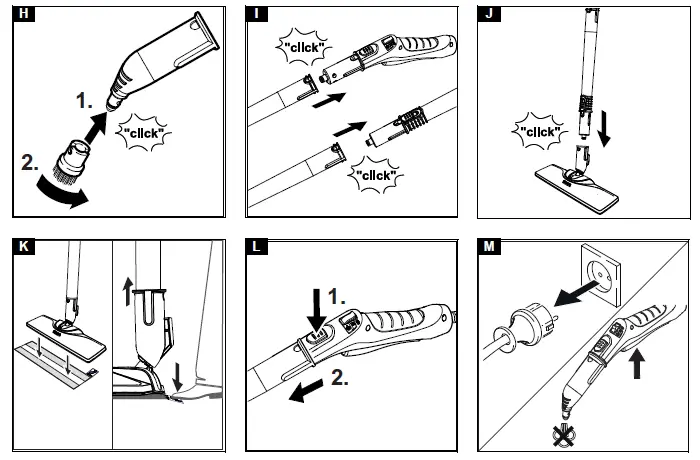 H

1.

"click"

2.

I

"click"

"click"

J

"click"

K

L

1.

2.

M