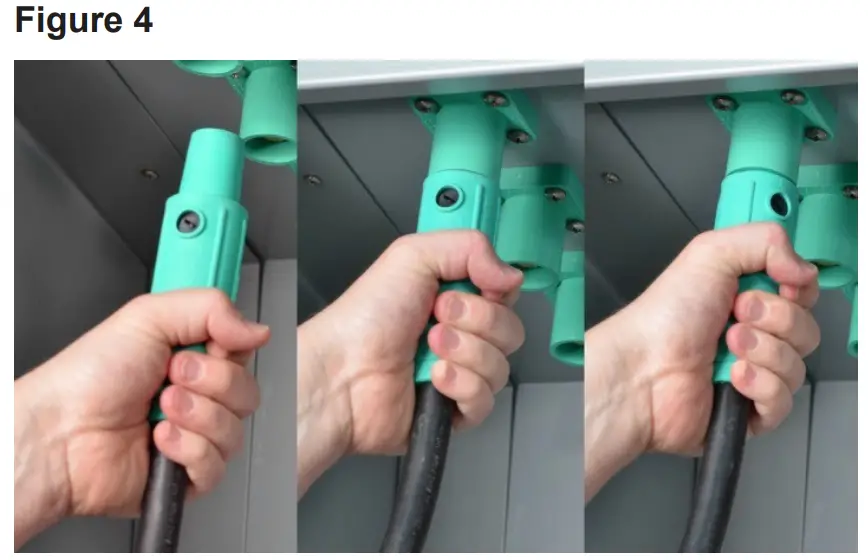 Figure 4