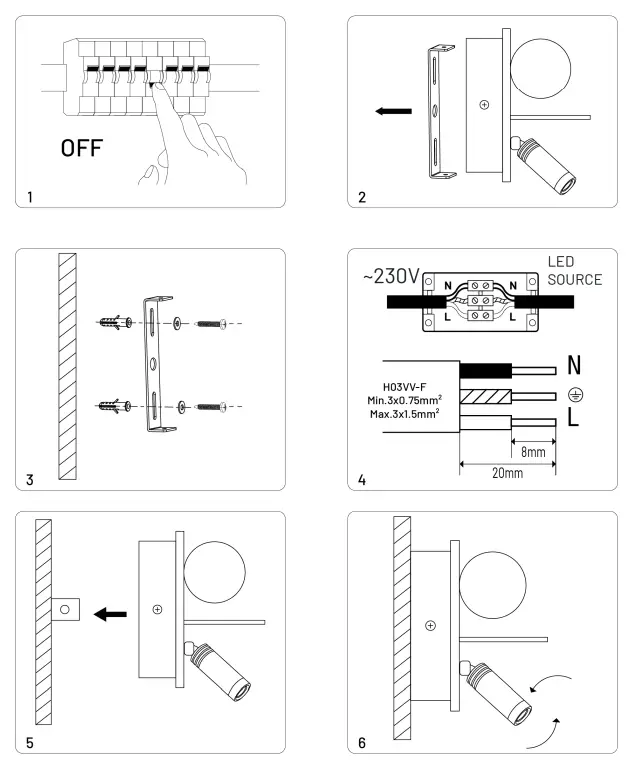 OFF

1

2

3

~230V

LED SOURCE

N

N

L

L

H03VV-F
Min.3x0.75mm$^2$
Max.3x1.5mm$^2$

N

L

8mm

20mm

4

5

6