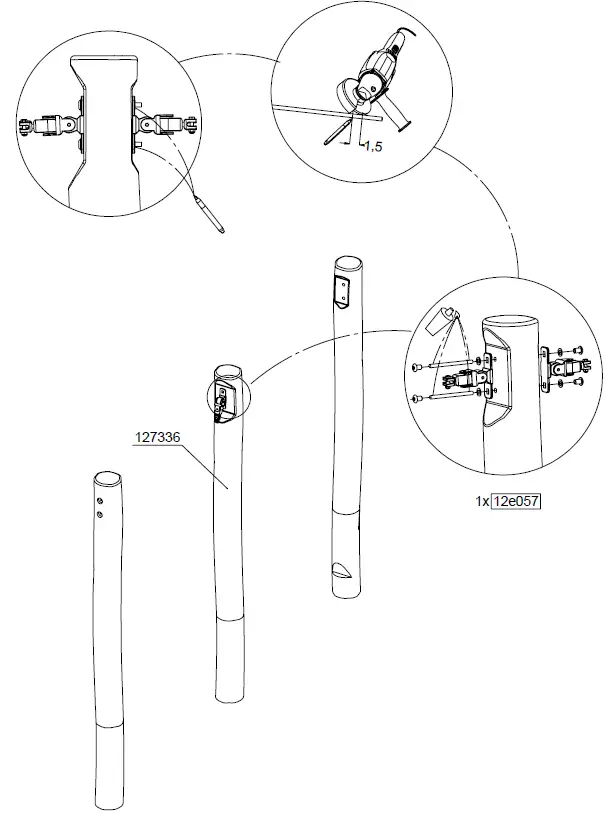 1,5

127336

1x 12e057