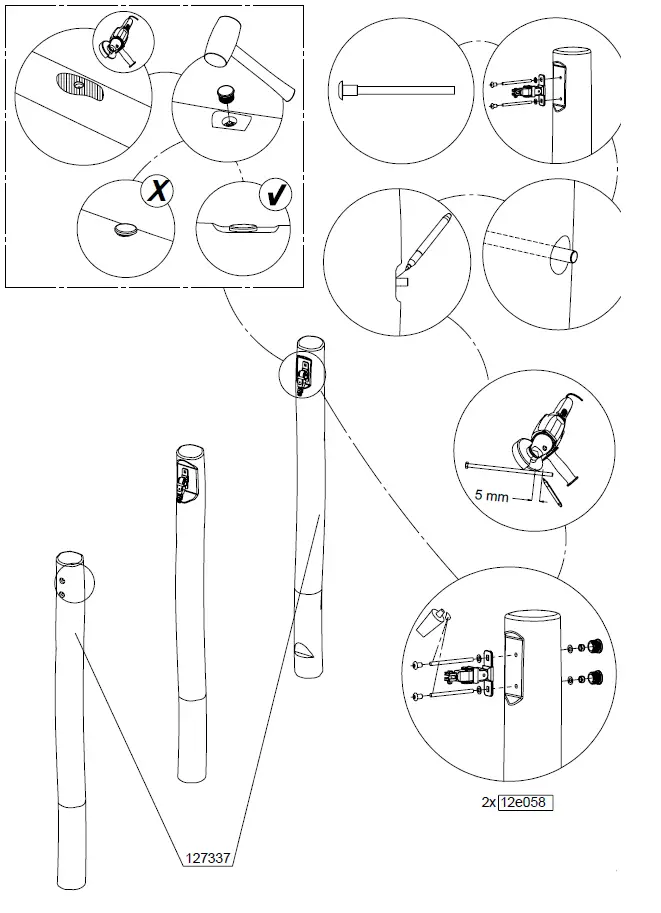 X
✓
5 mm
2x 12e058
127337