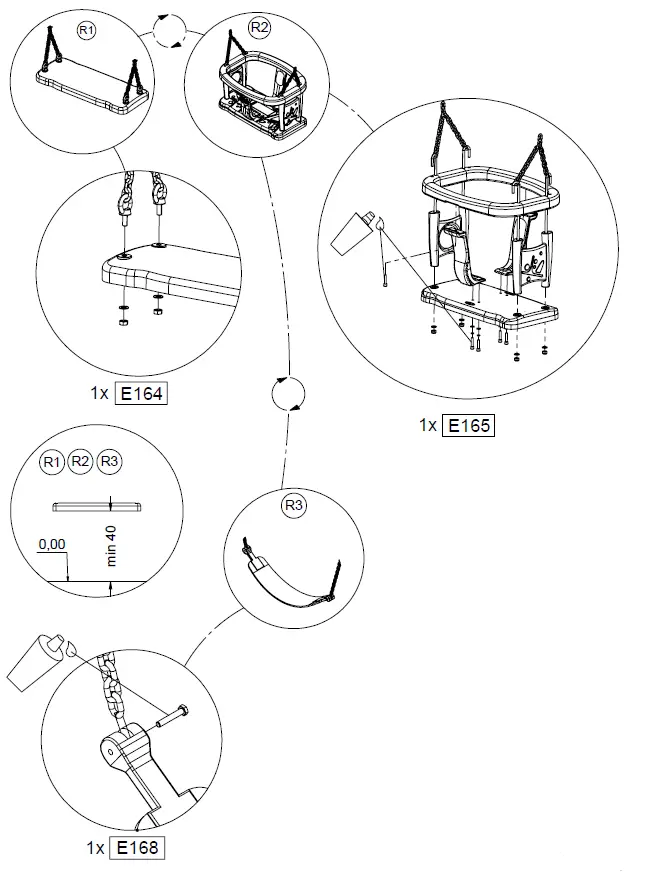 R1

R2

1x E164

1x E165

R1 R2 R3

0,00

min 40

R3

1x E168