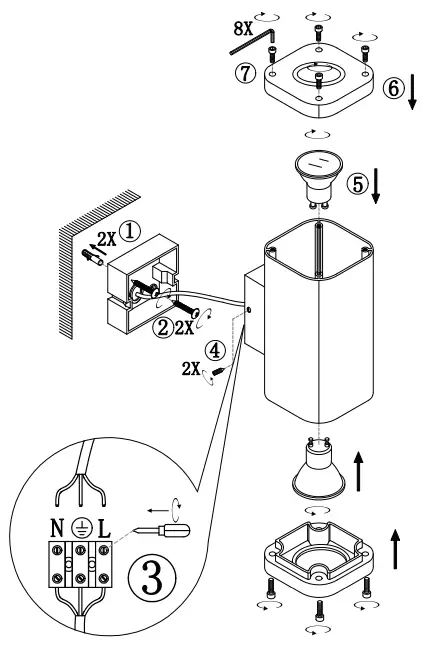 8X
⑦
⑥
⑤
2X ①
② 2X
④
2X
N L
③