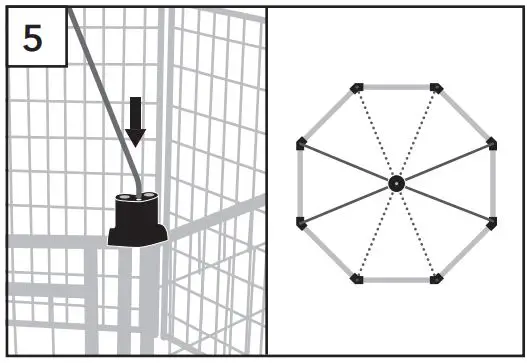 5