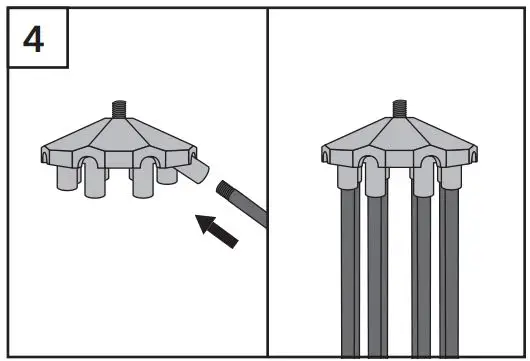 4