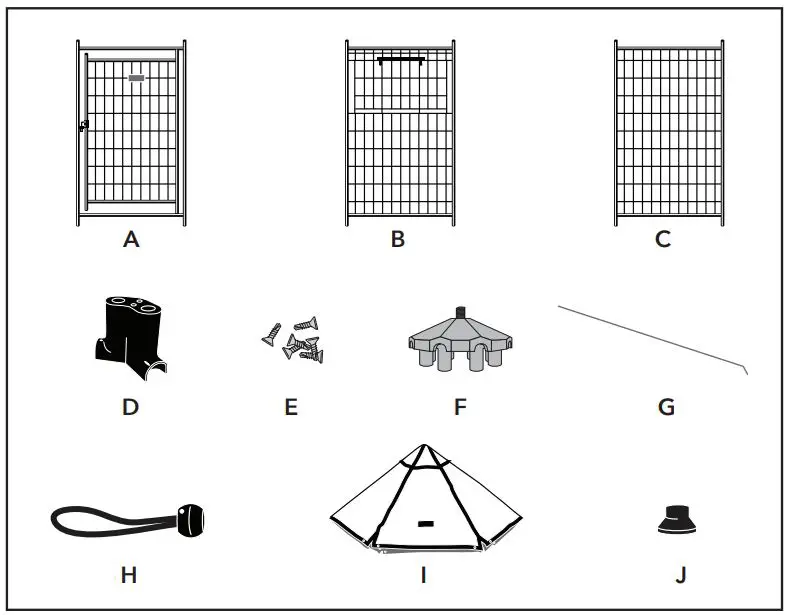 A
B
C
D
E
F
G
H
I
J