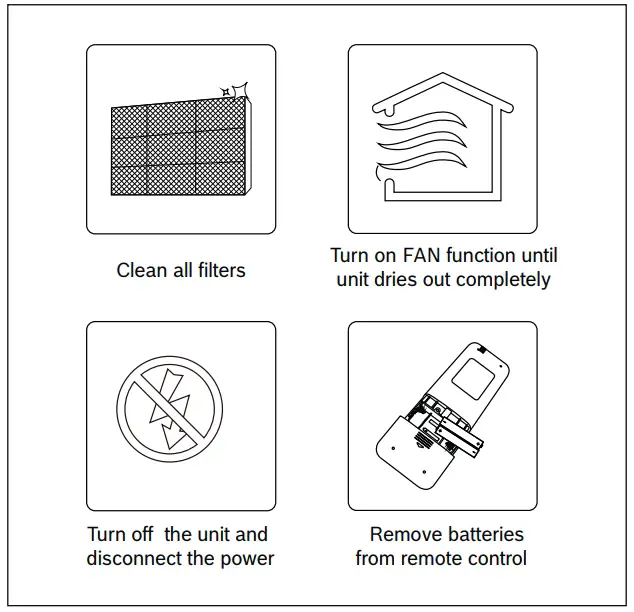 Clean all filters

Turn on FAN function until unit dries out completely

Turn off  the unit and disconnect the power

Remove batteries from remote control