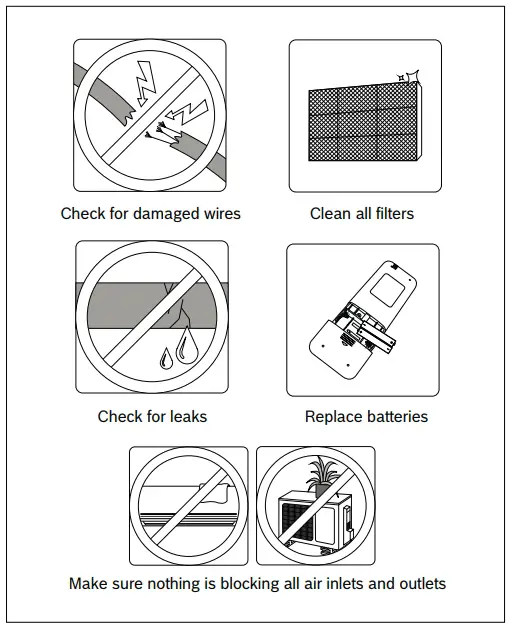 Check for damaged wires

Clean all filters

Check for leaks

Replace batteries

Make sure nothing is blocking all air inlets and outlets