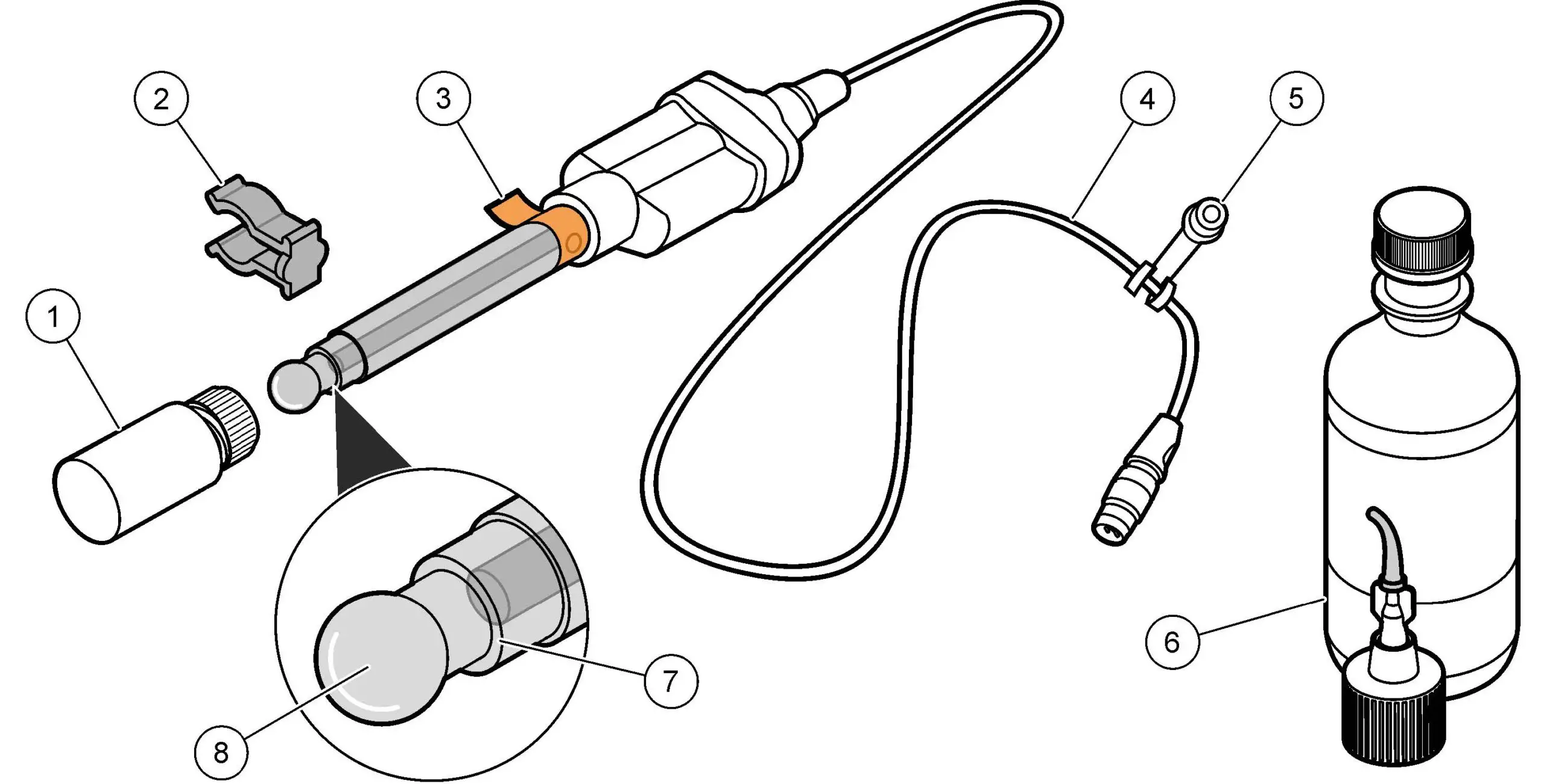 2
3
4
5
1
6
7
8