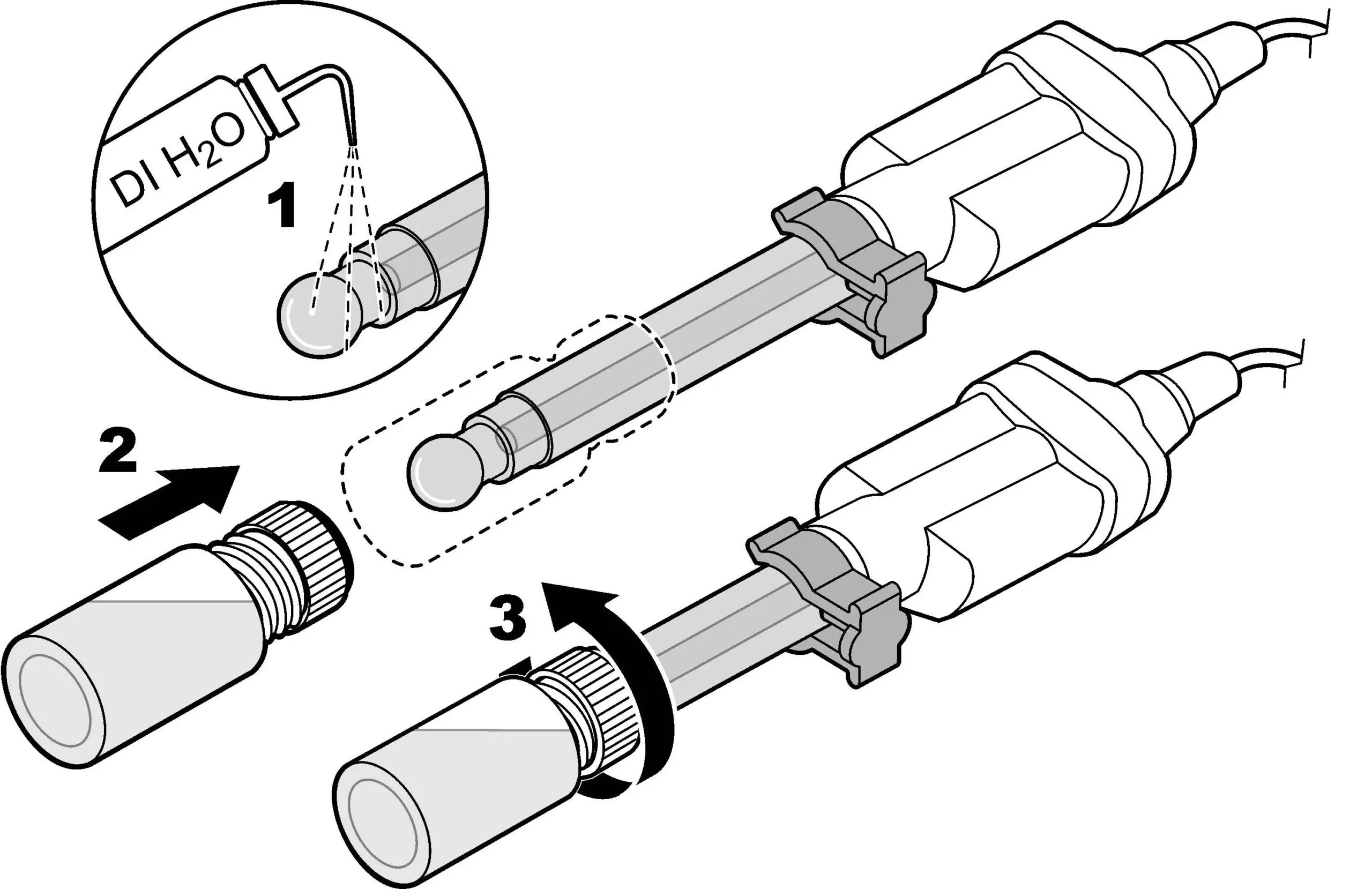 DI $H_2O$

1

2

3