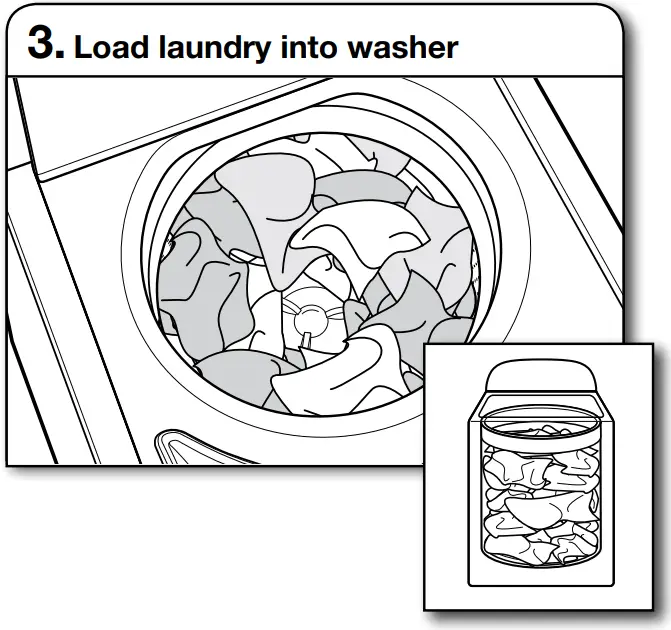 3. Load laundry into washer