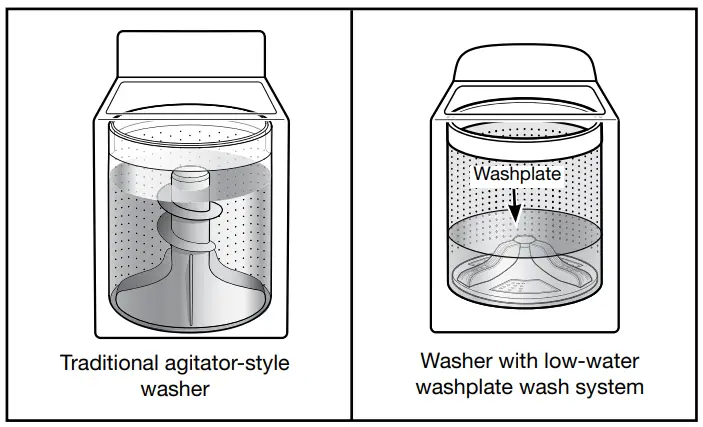 Traditional agitator-style washer

Washplate

Washer with low-water washplate wash system