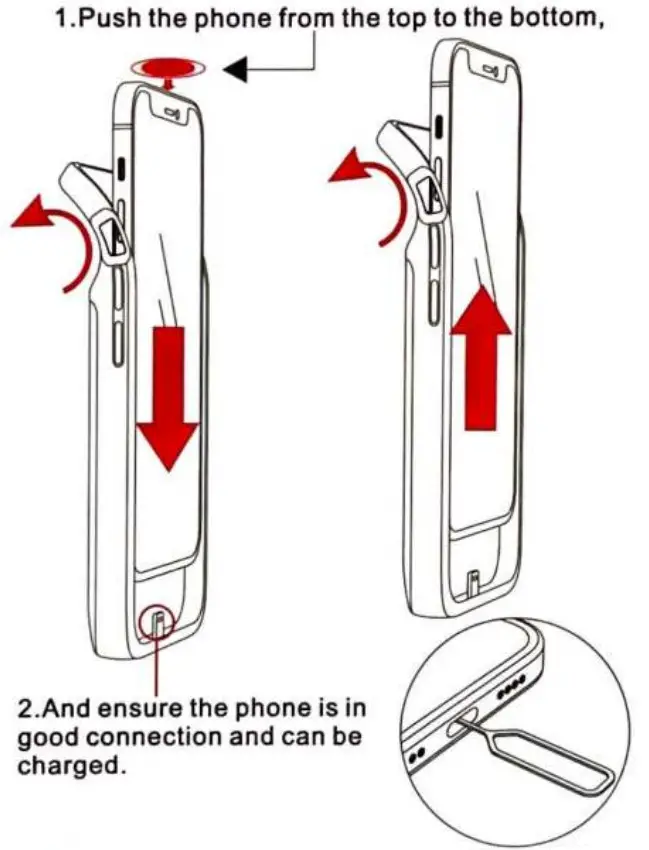 1.Push the phone from the top to the bottom,

2.And ensure the phone is in good connection and can be charged.