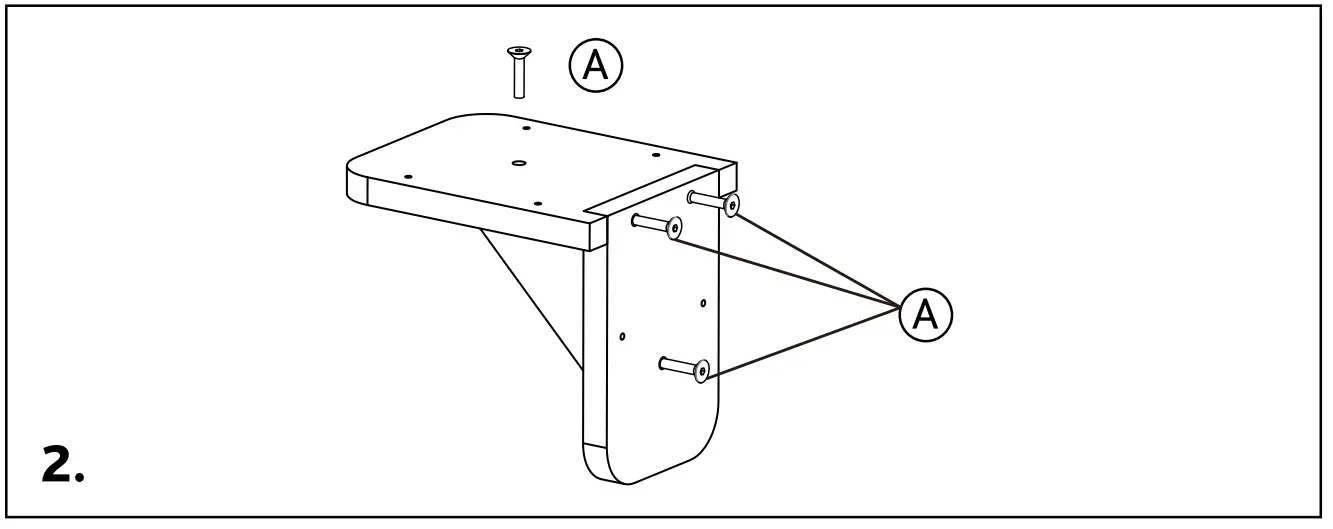 A

A

2.