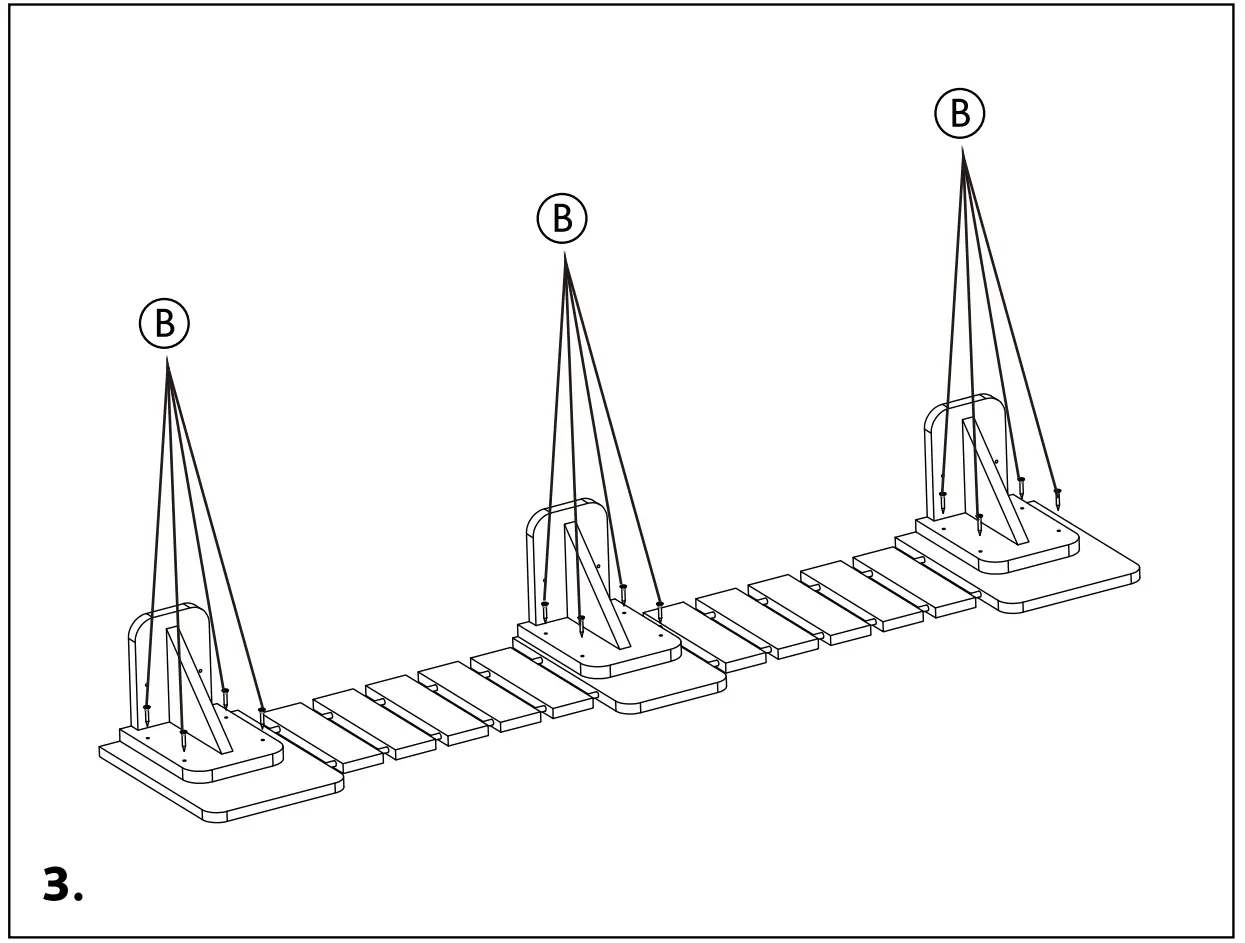 B

B

B

3.