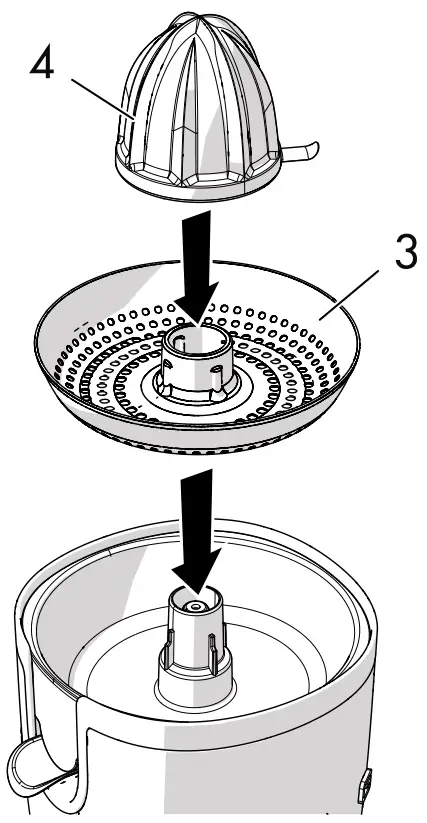 4

3