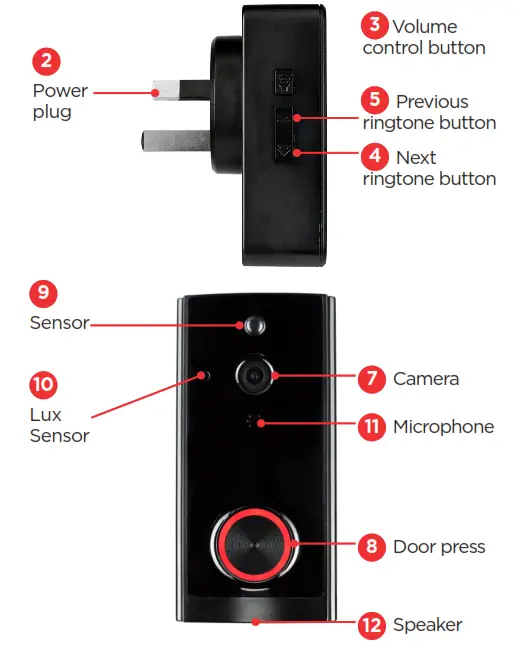 2
Power plug

3 Volume control button

5 Previous ringtone button

4 Next ringtone button

9
Sensor

10
Lux Sensor

7 Camera

11 Microphone

8 Door press

12 Speaker