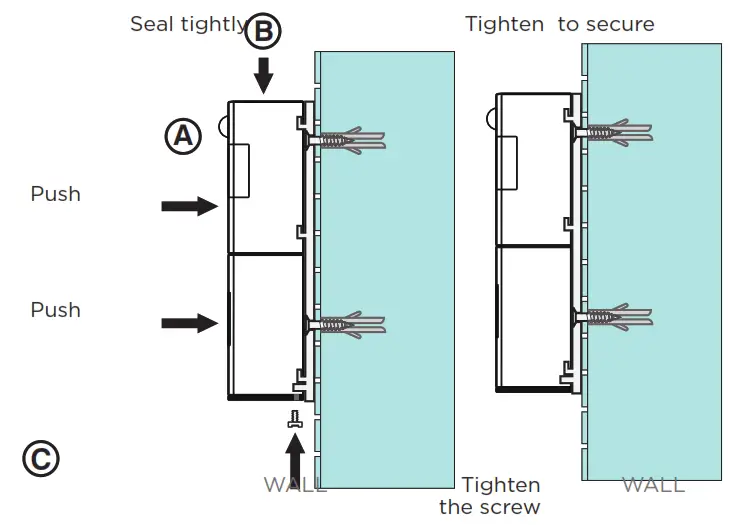 Seal tightly B

Tighten to secure

A

Push

Push

C

WALL

Tighten the screw

WALL