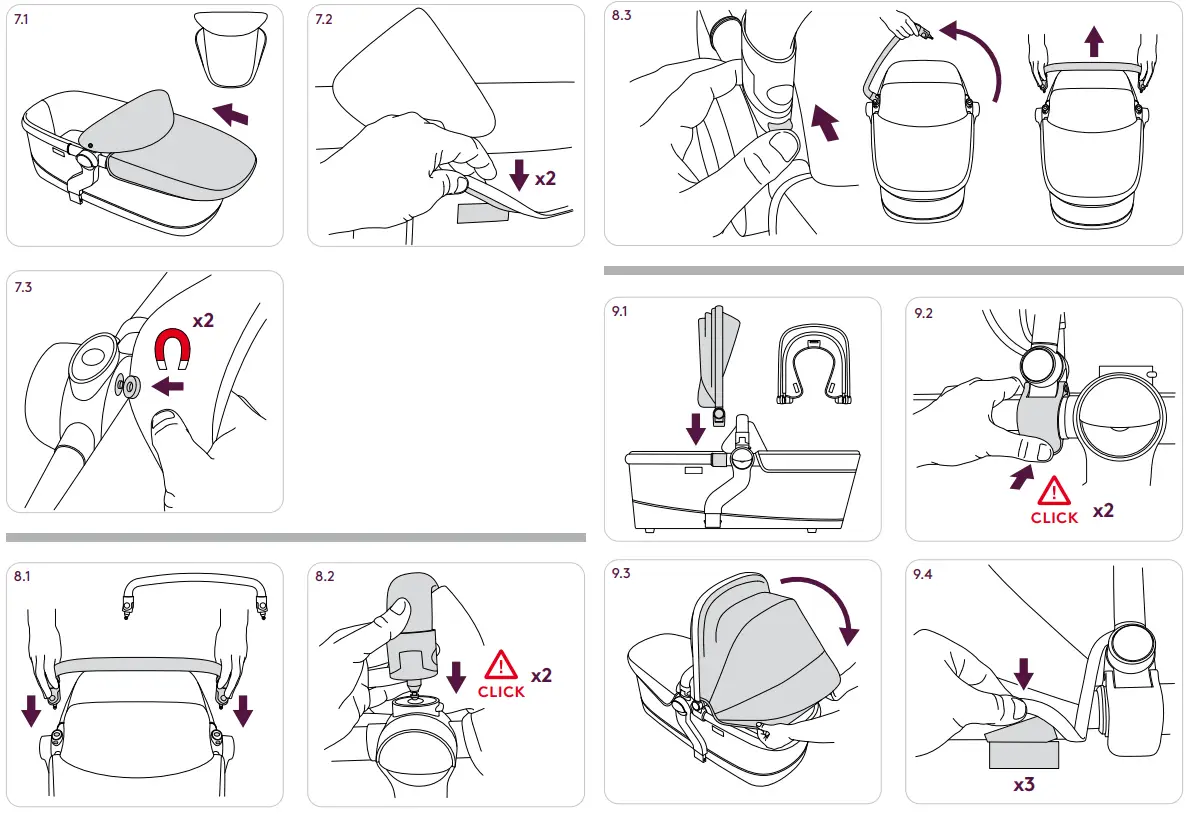 7.1

7.2

x2

7.3

x2

8.1

8.2

CLICK

x2

8.3

9.1

9.2

CLICK

x2

9.3

9.4

x3