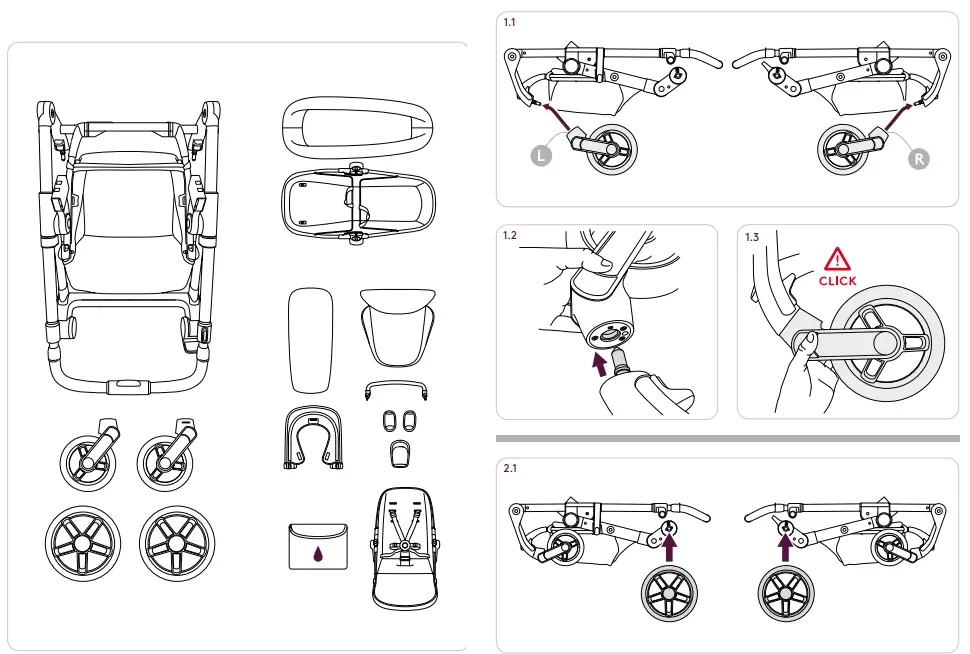 1.1

L

R

1.2

1.3

CLICK

2.1