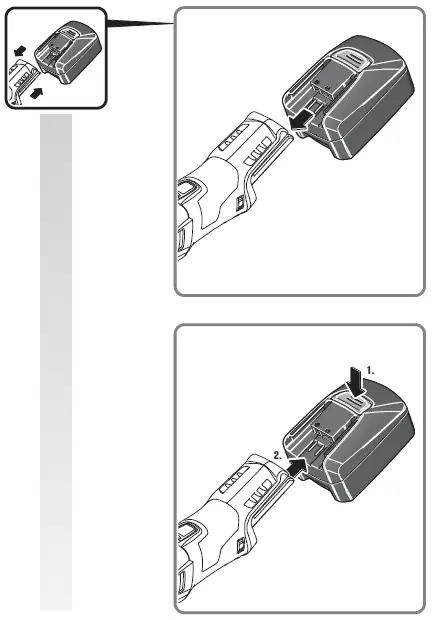 1.

2.