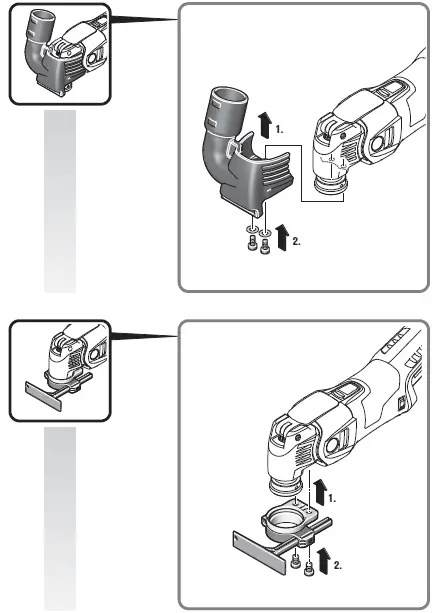 1.
2.
1.
2.