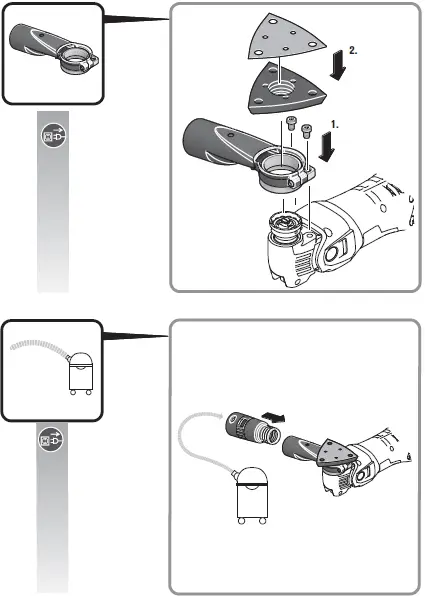 2.

1.