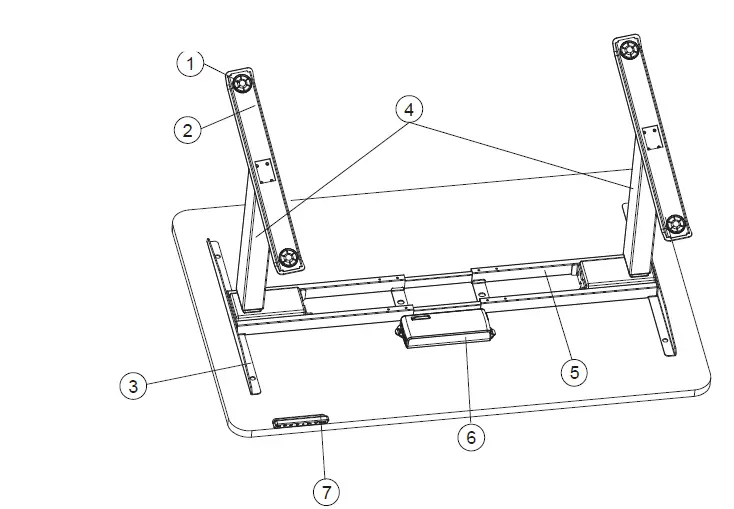 1
2
4
3
5
6
7