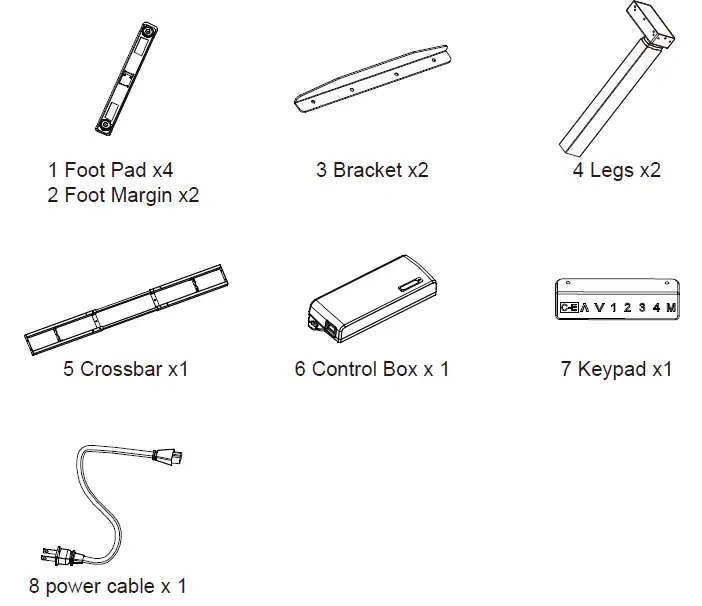 1 Foot Pad x4
2 Foot Margin x2

3 Bracket x2

4 Legs x2

5 Crossbar x1

6 Control Box x 1

C-E ∧ V 1 2 3 4 M

7 Keypad x1

8 power cable x 1