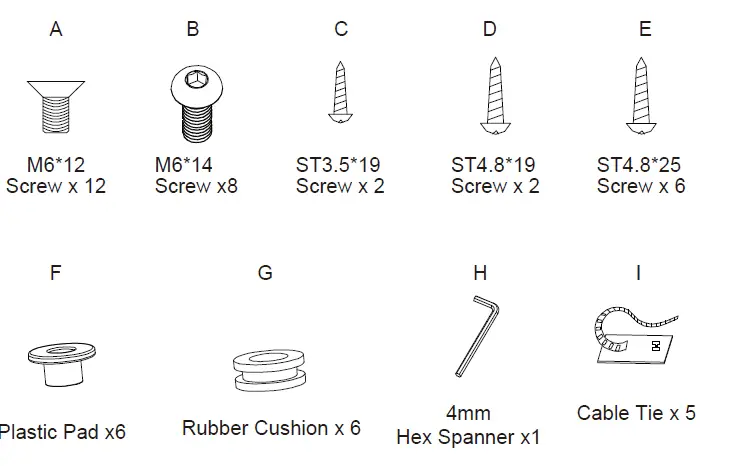 A
M6*12
Screw x 12

B
M6*14
Screw x8

C
ST3.5*19
Screw x 2

D
ST4.8*19
Screw x 2

E
ST4.8*25
Screw x 6

F
Plastic Pad x6

G
Rubber Cushion x 6

H
4mm
Hex Spanner x1

I
Cable Tie x 5