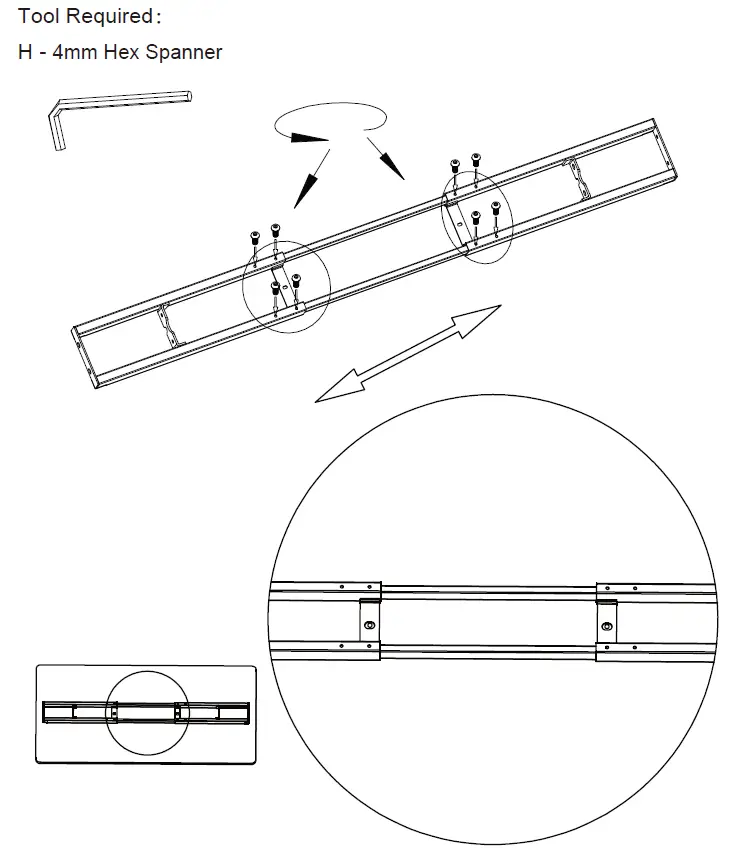 Tool Required:

H - 4mm Hex Spanner