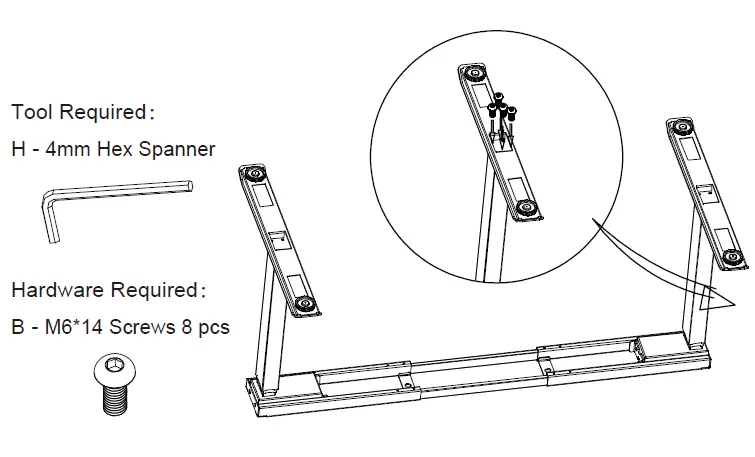 Tool Required:

H - 4mm Hex Spanner

Hardware Required:

B - M6*14 Screws 8 pcs