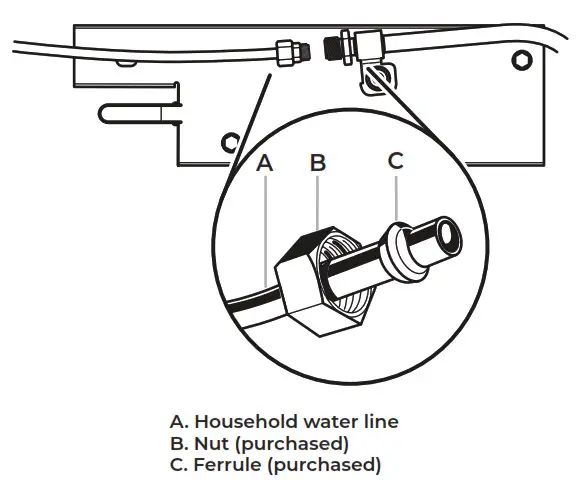 A B C

A. Household water line
B. Nut (purchased)
C. Ferrule (purchased)