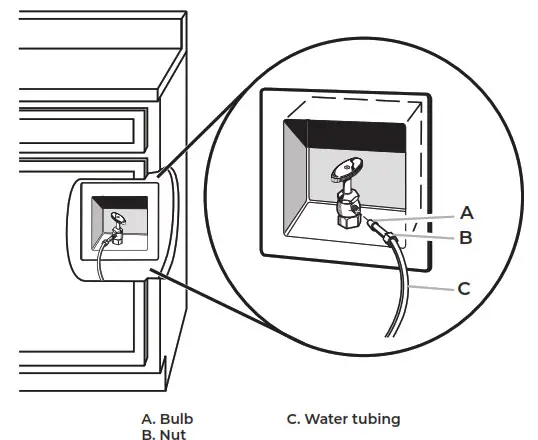 A
B
C

A. Bulb
B. Nut

C. Water tubing