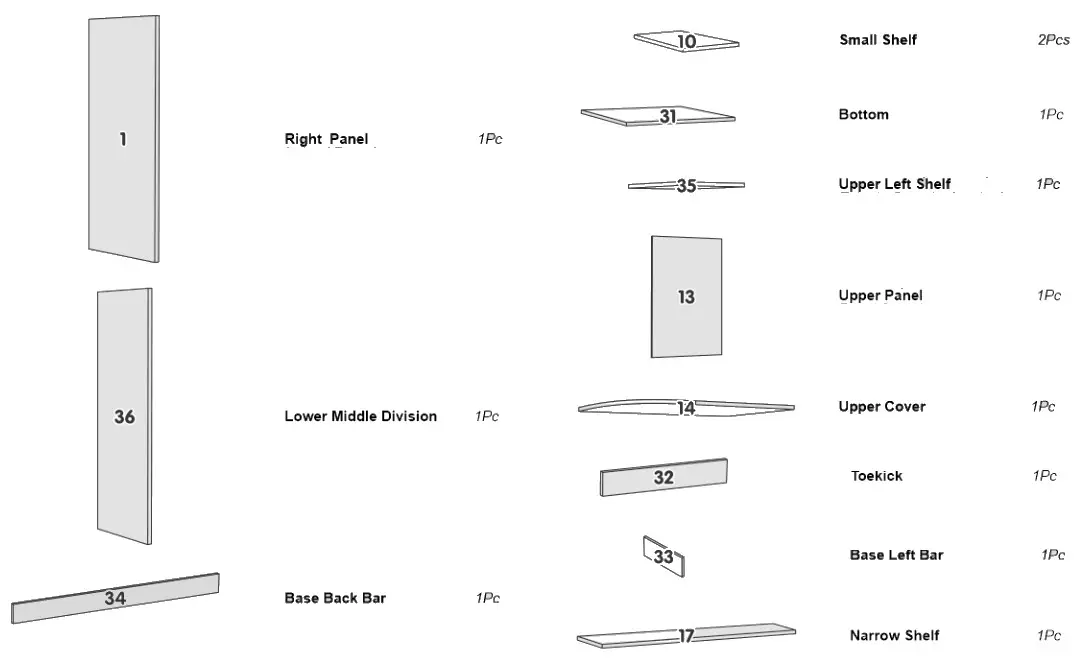 1

Right Panel 1Pc

36

Lower Middle Division 1Pc

34

Base Back Bar 1Pc

10

Small Shelf 2Pcs

31

Bottom 1Pc

35

Upper Left Shelf 1Pc

13

Upper Panel 1Pc

14

Upper Cover 1Pc

32

Toekick 1Pc

33

Base Left Bar 1Pc

17

Narrow Shelf 1Pc