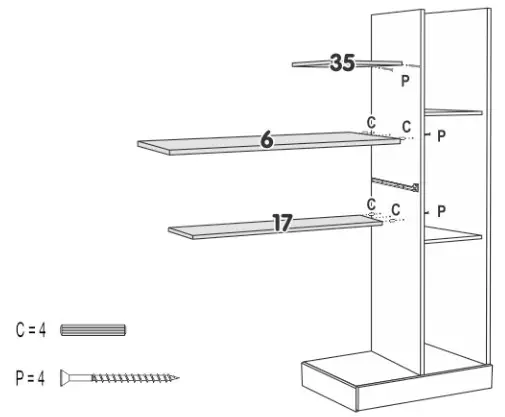 35
P
C
C
P
6
C
C
P
17
C = 4
P = 4