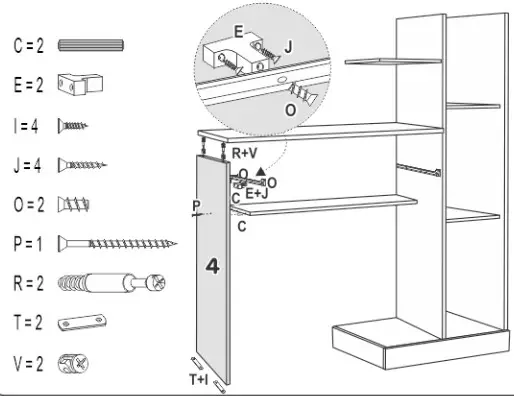 C = 2
E = 2
I = 4
J = 4
O = 2
P = 1
R = 2
T = 2
V = 2

E
J
O

R+V
O
O
C
E+J
P
C
4
T+I