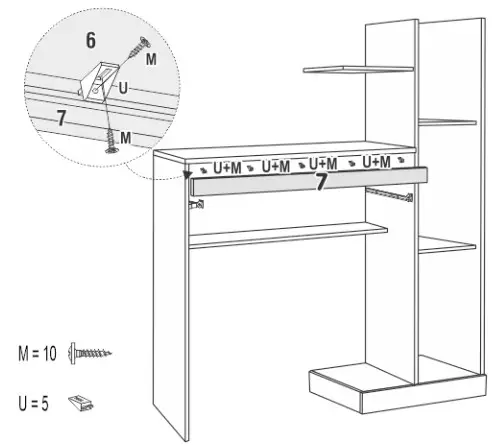 6
M
U
7
M
U+M U+M U+M U+M
7
M = 10
U = 5