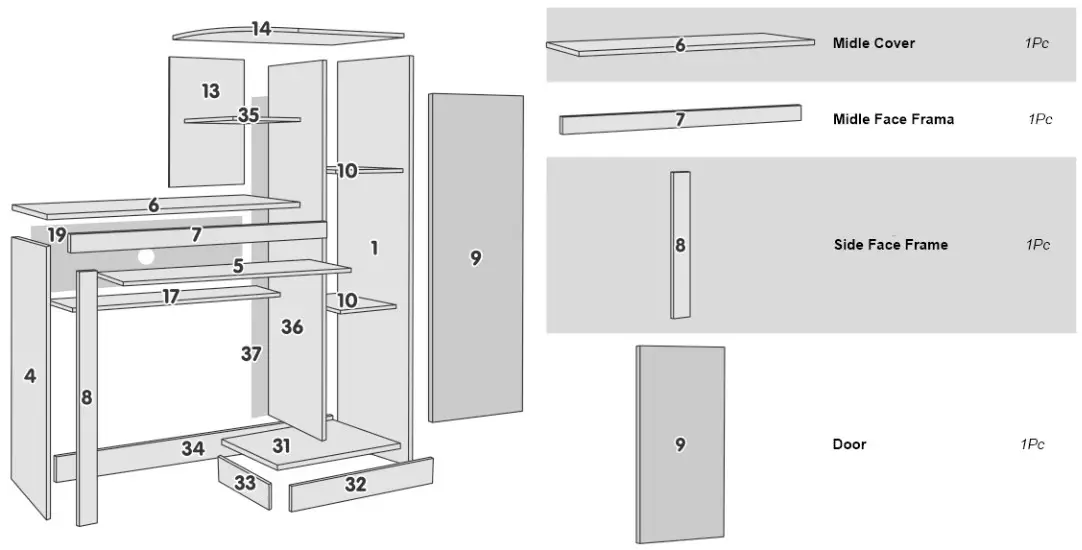 14
13
35
10
6
19
7
1
9
5
17
10
36
37
4
8
34
31
33
32

6 Midle Cover 1Pc

7 Midle Face Frama 1Pc

8 Side Face Frame 1Pc

9 Door 1Pc