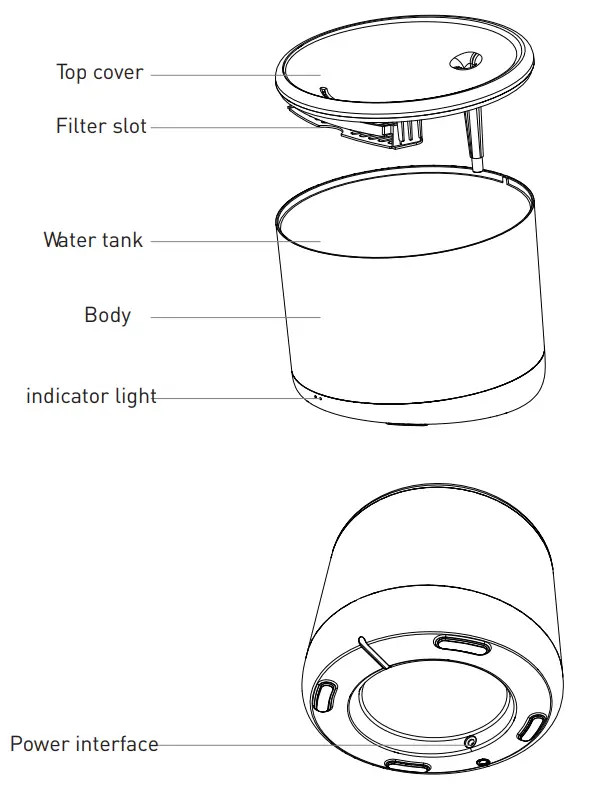 Top cover

Filter slot

Water tank

Body

indicator light

Power interface