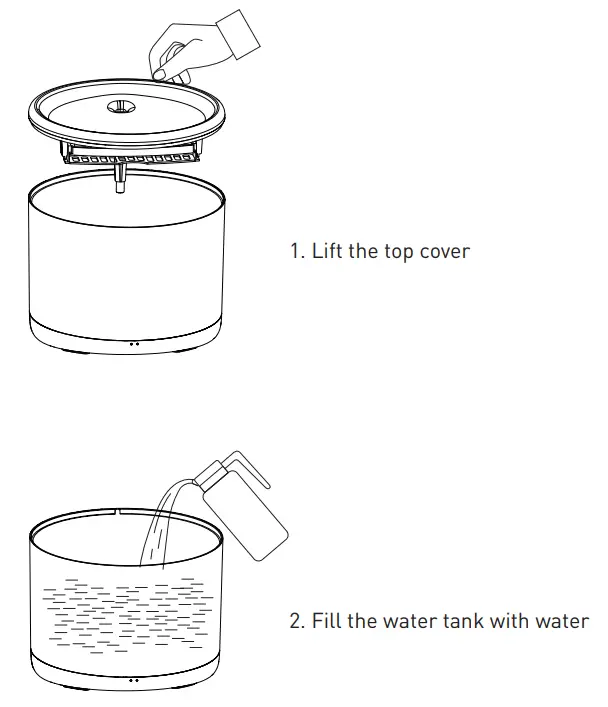 1. Lift the top cover

2. Fill the water tank with water