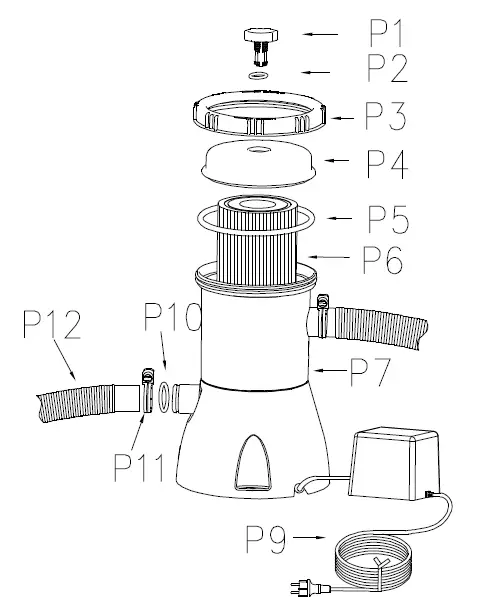 P1
P2
P3
P4
P5
P6
P12
P10
P7
P11
P9