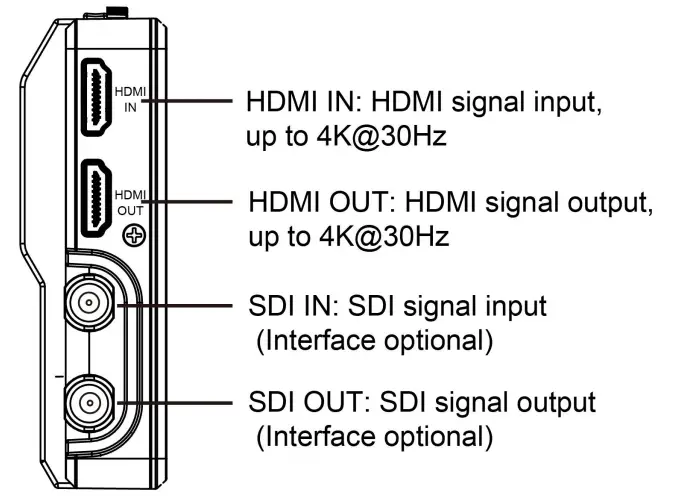 HDMI IN

HDMI IN: HDMI signal input, up to 4K@30Hz

HDMI OUT

HDMI OUT: HDMI signal output, up to 4K@30Hz

SDI IN: SDI signal input (Interface optional)

SDI OUT: SDI signal output (Interface optional)