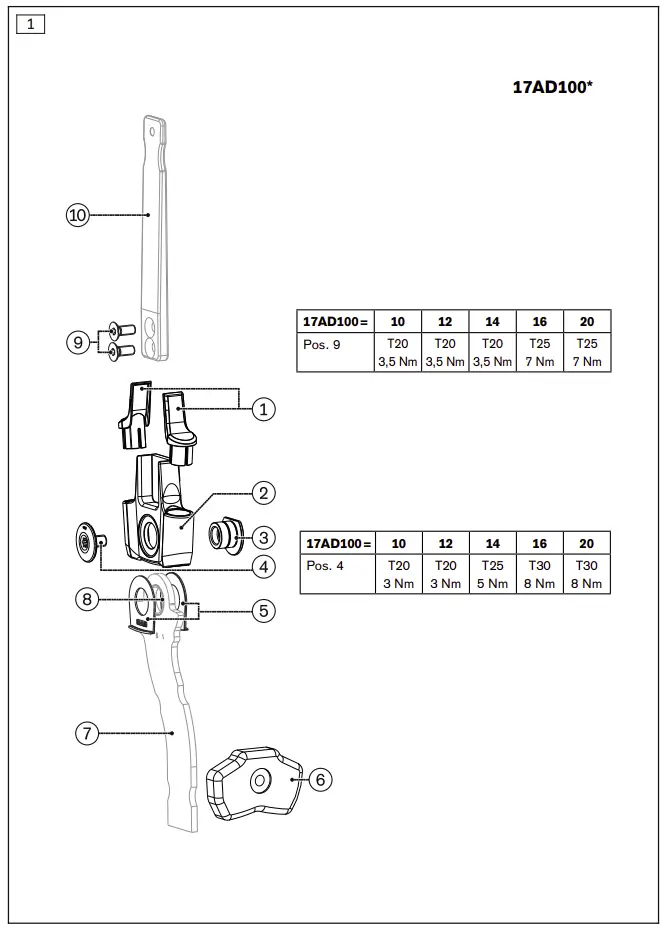 1

17AD100*

10

9

| 17AD100= | 10 | 12 | 14 | 16 | 20 |
|---|---|---|---|---|---|
| Pos. 9 | T20 3,5 Nm | T20 3,5 Nm | T20 3,5 Nm | T25 7 Nm | T25 7 Nm |

1

2

3

4

| 17AD100= | 10 | 12 | 14 | 16 | 20 |
|---|---|---|---|---|---|
| Pos. 4 | T20 3 Nm | T20 3 Nm | T25 5 Nm | T30 8 Nm | T30 8 Nm |

8

5

7

6