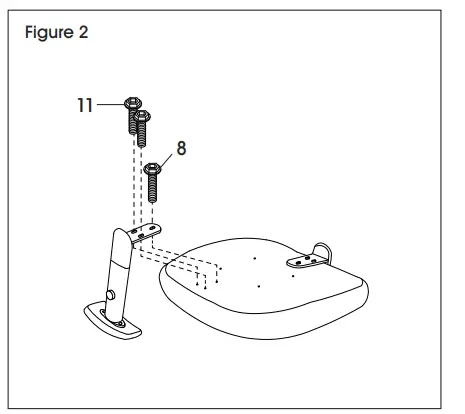 Figure 2

11

8