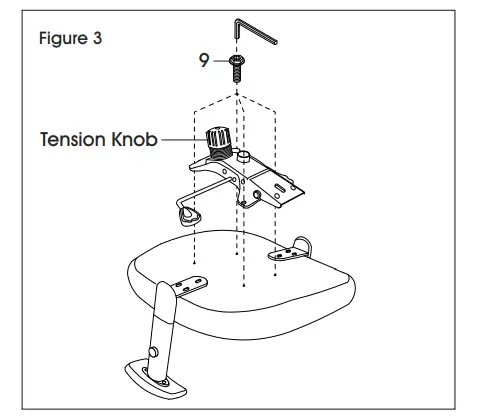 Figure 3

9

Tension Knob