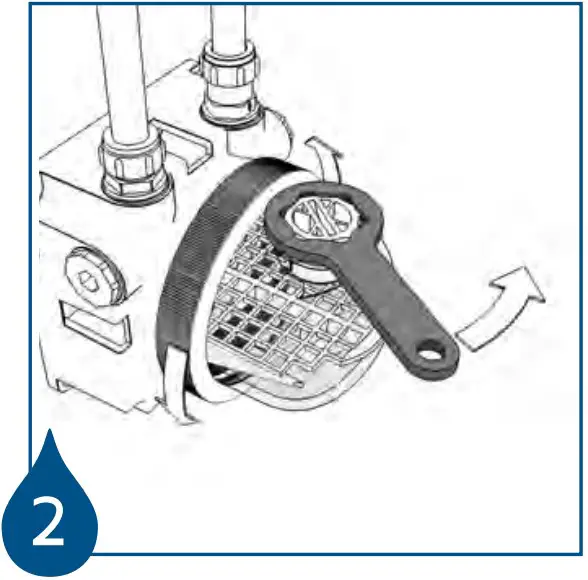 2